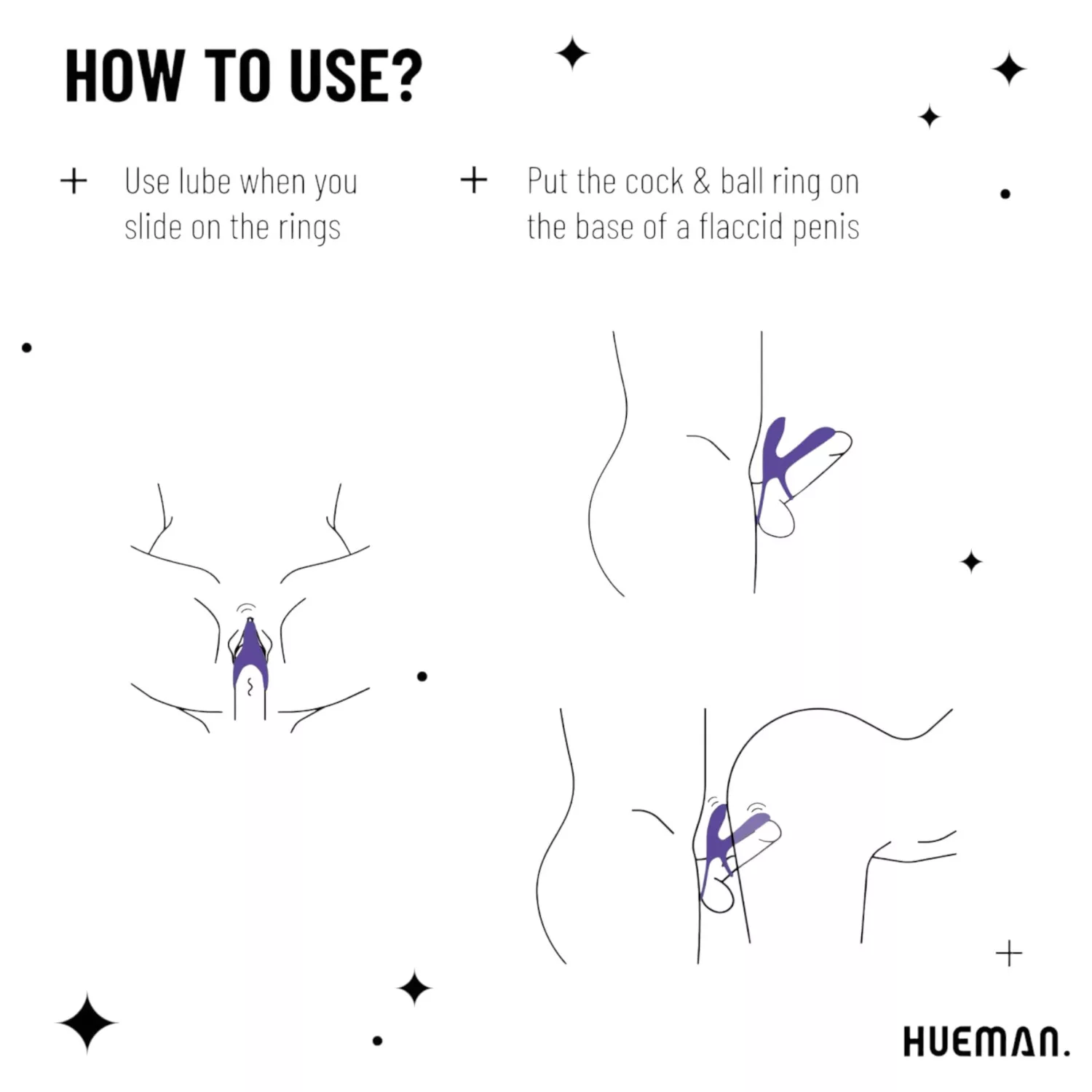 HOW TO USE?

+ Use lube when you slide on the rings

+ Put the cock & ball ring on the base of a flaccid penis

HUEMAN.