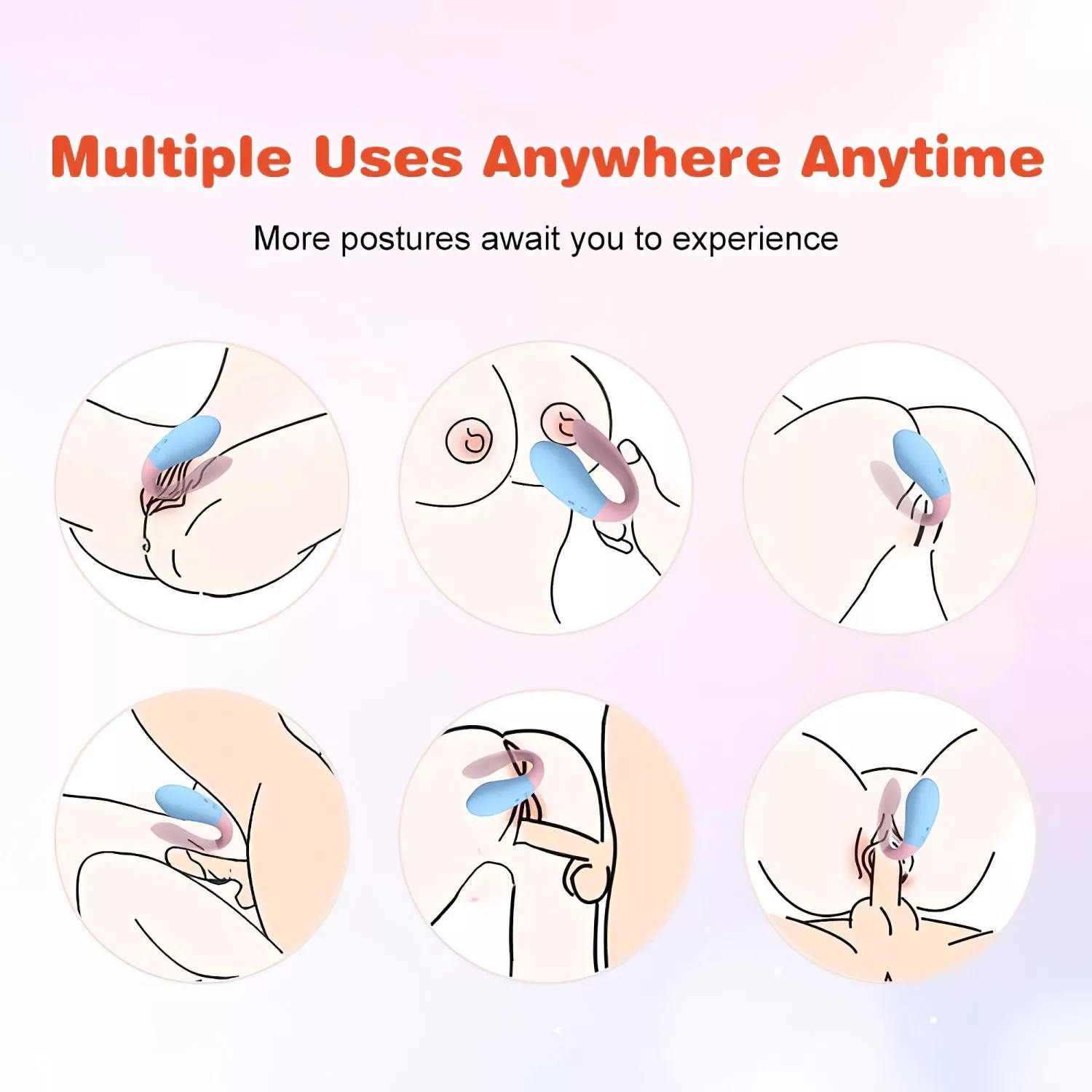 Multiple Uses Anywhere Anytime

More postures await you to experience